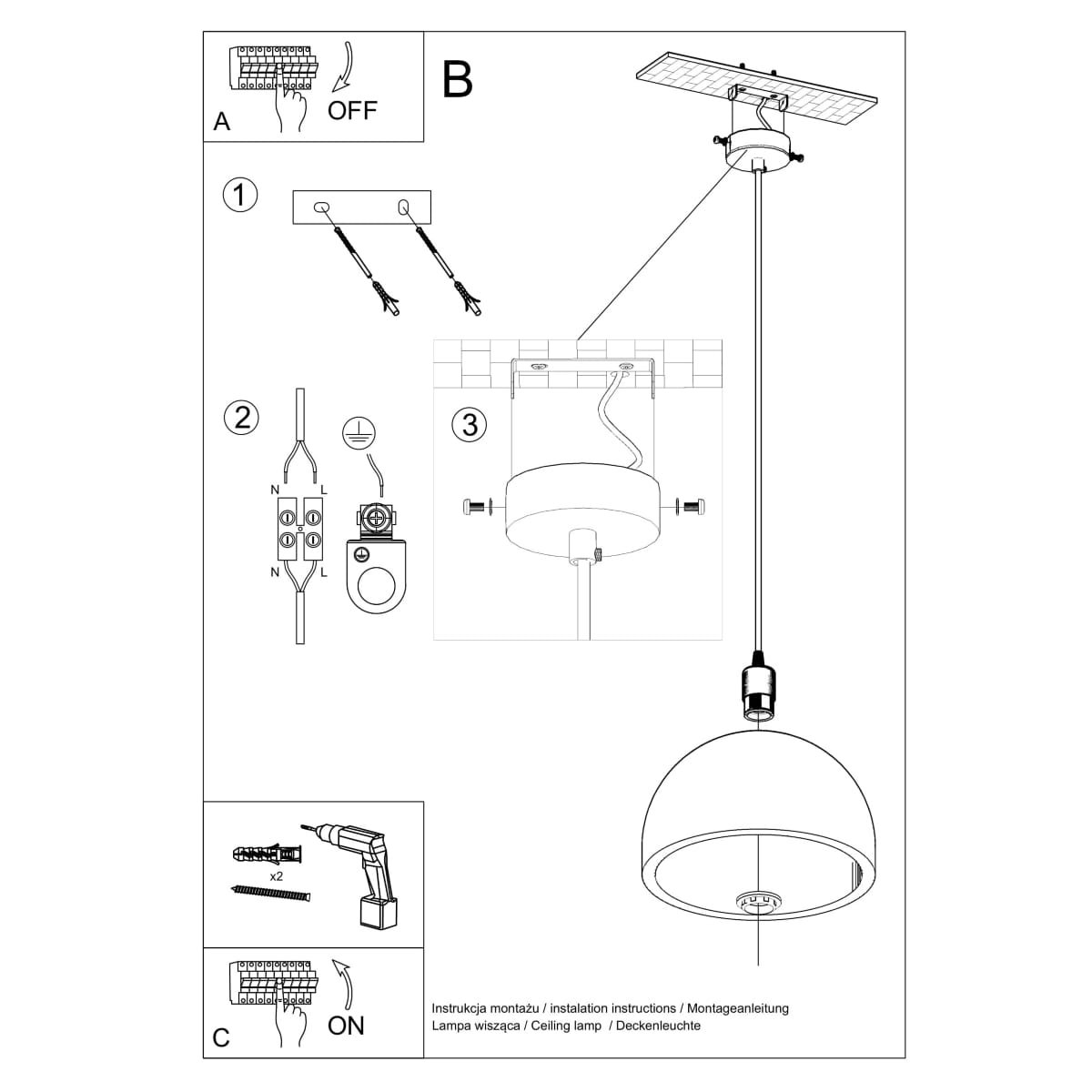 A

OFF

B

1

2

N

L

N

L

3

x2

C

ON

Instrukcja montażu / instalation instructions / Montageanleitung
Lampa wisząca / Ceiling lamp / Deckenleuchte